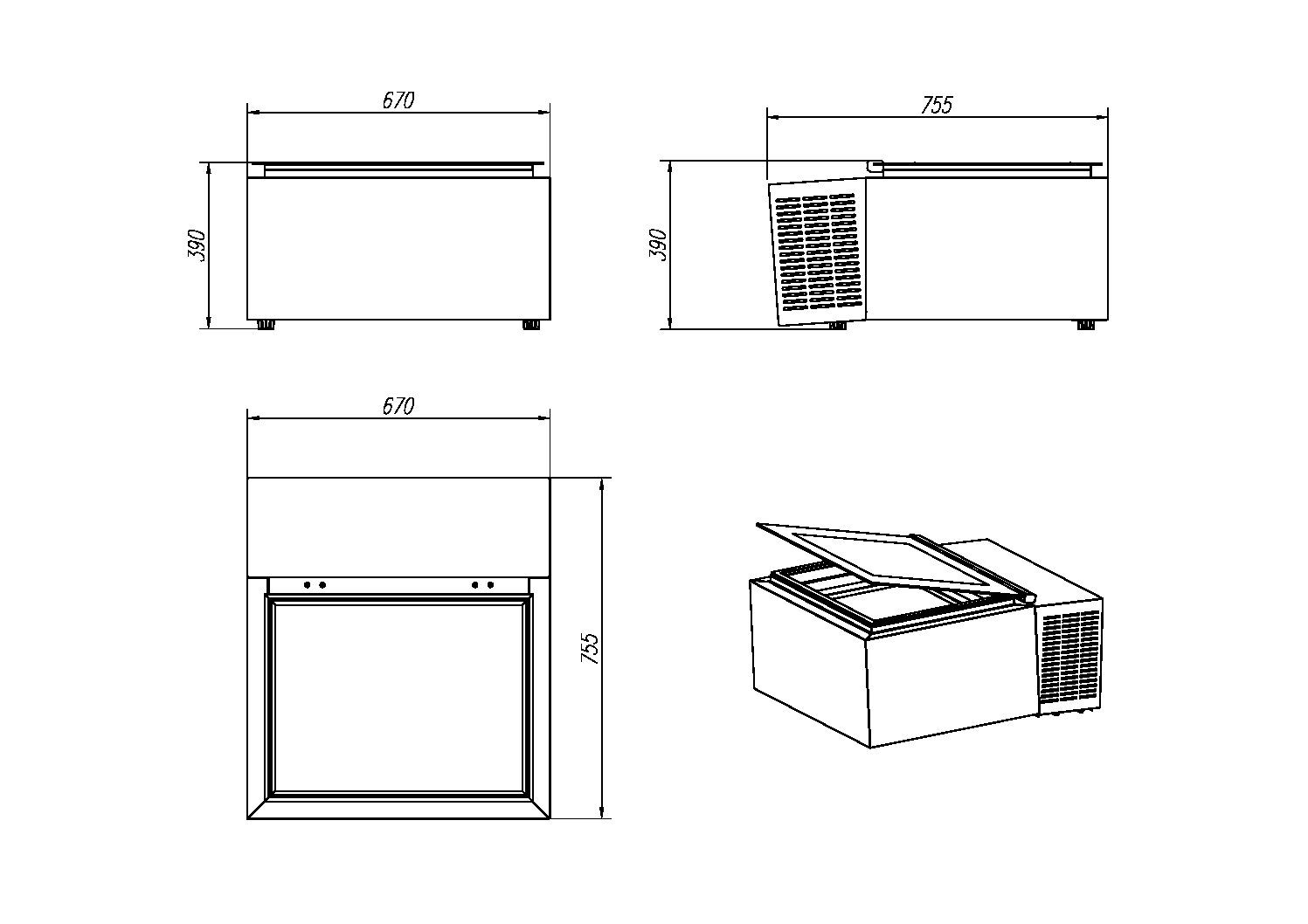 670

390

755

390

670

755